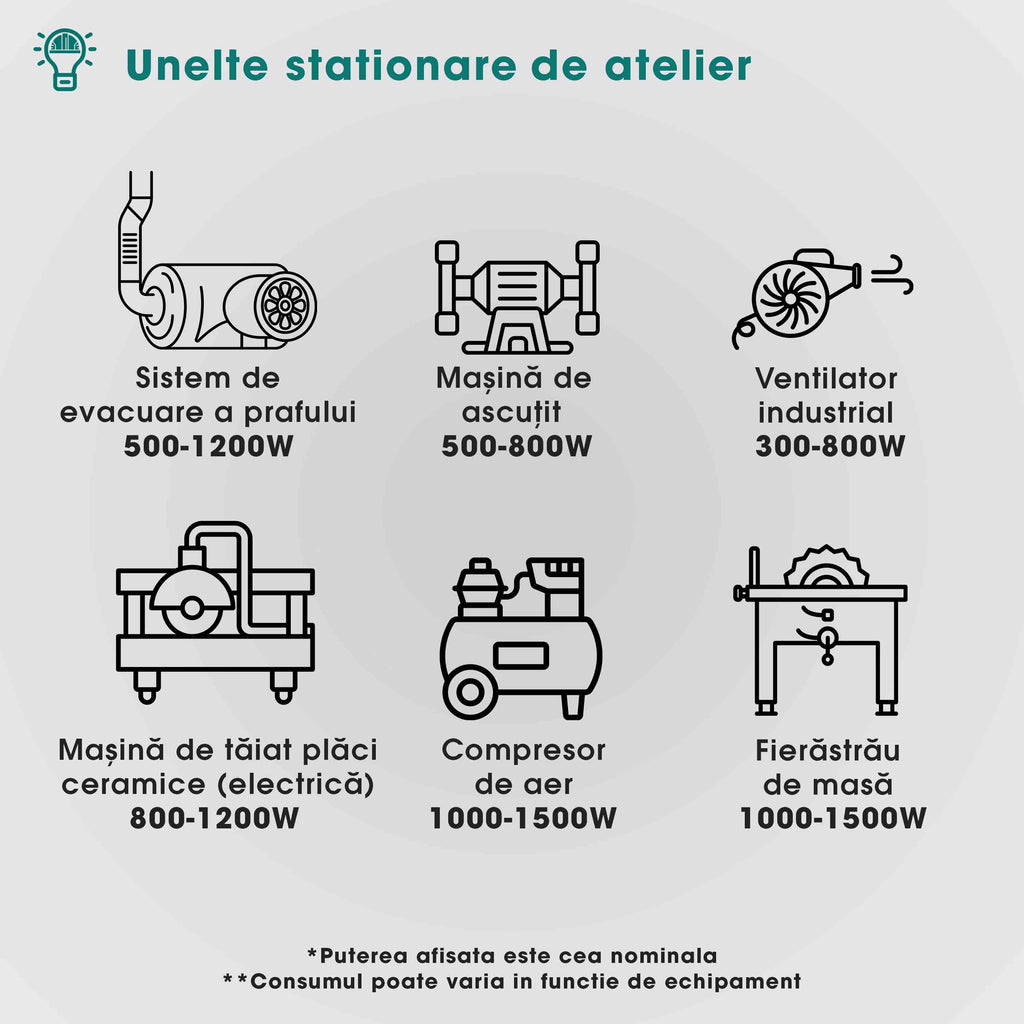 Unelte stationare de atelier

Sistem de evacuare a prafului
500-1200W

Mașină de ascuțit
500-800W

Ventilator industrial
300-800W

Mașină de tăiat plăci ceramice (electrică)
800-1200W

Compresor de aer
1000-1500W

Fierăstrău de masă
1000-1500W

*Puterea afisata este cea nominala
**Consumul poate varia in functie de echipament