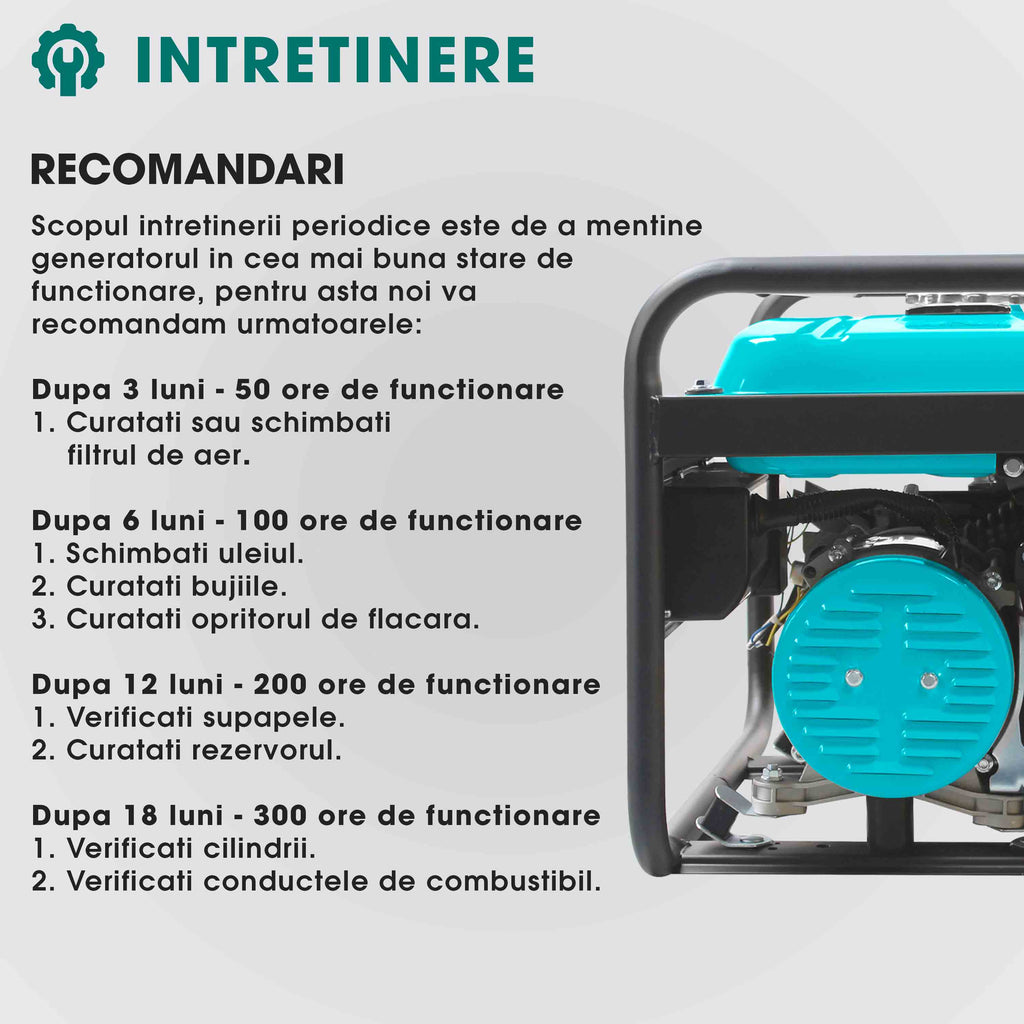 INTRETINERE

RECOMANDARI

Scopul intretinerii periodice este de a mentine generatorul in cea mai buna stare de functionare, pentru asta noi va recomandam urmatoarele:

Dupa 3 luni - 50 ore de functionare
1. Curatati sau schimbati filtrul de aer.

Dupa 6 luni - 100 ore de functionare
1. Schimbati uleiul.
2. Curatati bujiile.
3. Curatati opritorul de flacara.

Dupa 12 luni - 200 ore de functionare
1. Verificati supapele.
2. Curatati rezervorul.

Dupa 18 luni - 300 ore de functionare
1. Verificati cilindrii.
2. Verificati conductele de combustibil.