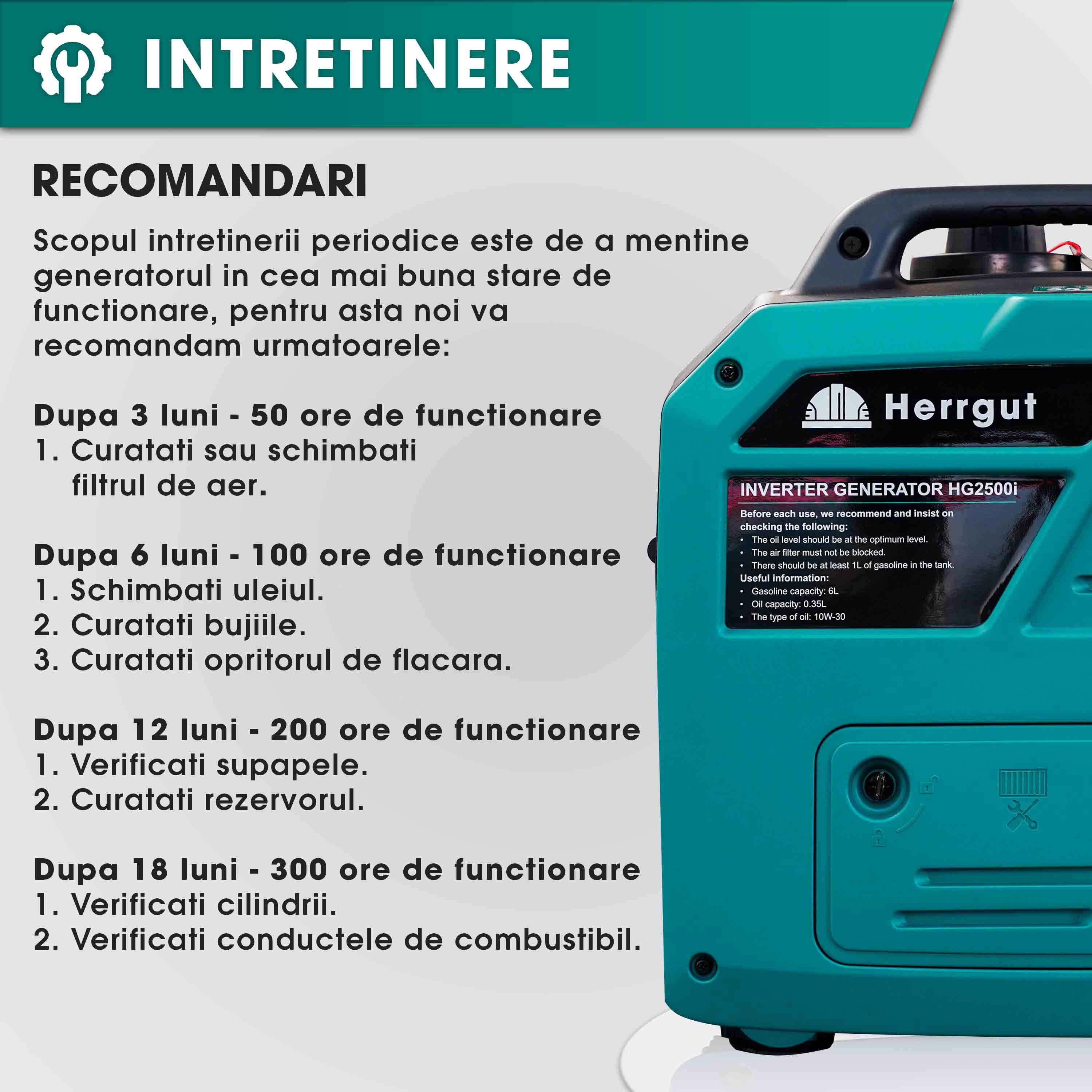 INTRETINERE

RECOMANDARI

Scopul intretinerii periodice este de a mentine generatorul in cea mai buna stare de functionare, pentru asta noi va recomandam urmatoarele:

Dupa 3 luni - 50 ore de functionare
1. Curatati sau schimbati filtrul de aer.

Dupa 6 luni - 100 ore de functionare
1. Schimbati uleiul.
2. Curatati bujiile.
3. Curatati opritorul de flacara.

Dupa 12 luni - 200 ore de functionare
1. Verificati supapele.
2. Curatati rezervorul.

Dupa 18 luni - 300 ore de functionare
1. Verificati cilindrii.
2. Verificati conductele de combustibil.

Herrgut

INVERTER GENERATOR HG2500i

Before each use, we recommend and insist on checking the following:
• The oil level should be at the optimum level.
• The air filter must not be blocked.
• There should be at least 1L of gasoline in the tank.
Useful information:
• Gasoline capacity: 6L
• Oil capacity: 0.35L
• The type of oil: 10W-30