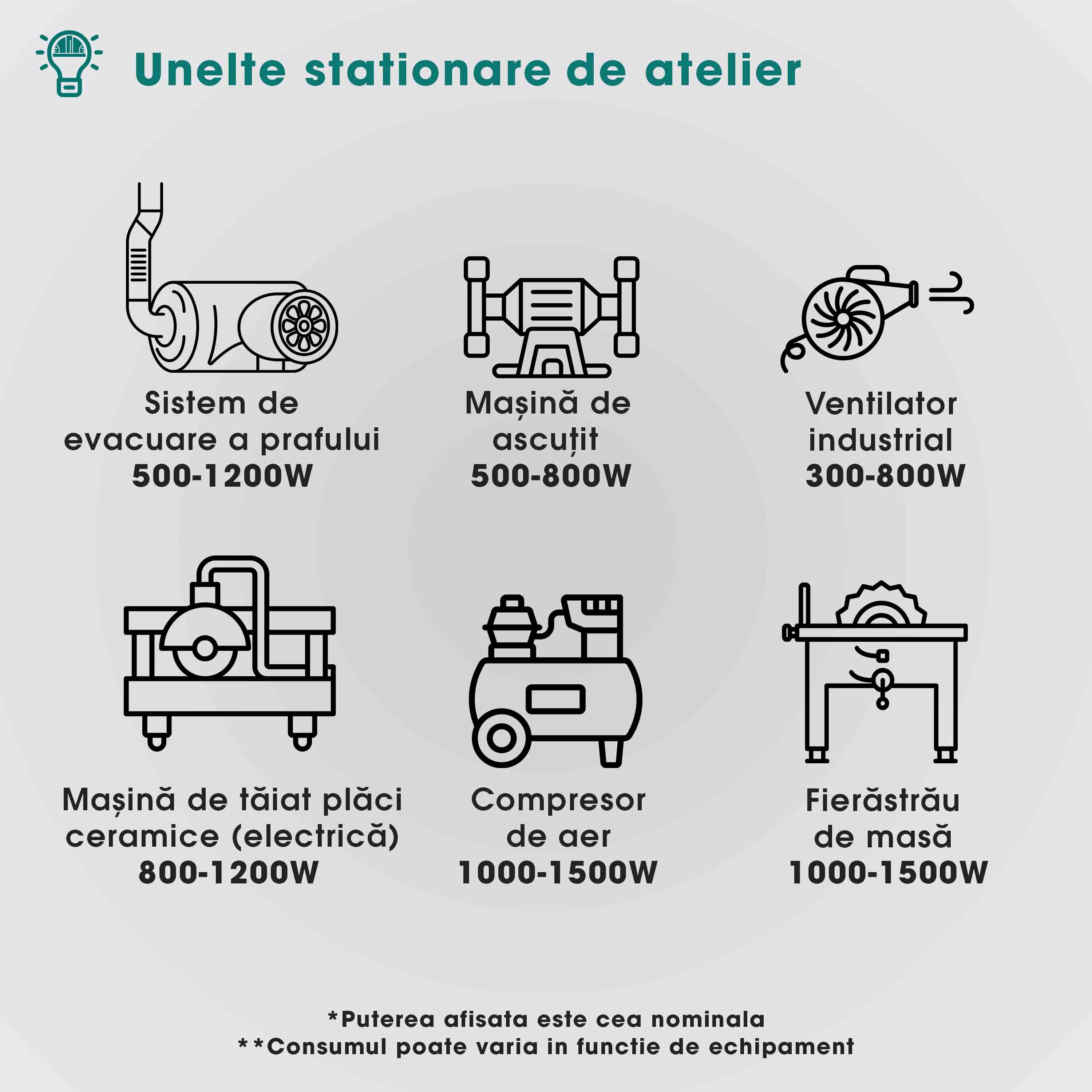 Unelte stationare de atelier

Sistem de evacuare a prafului
500-1200W

Mașină de ascuțit
500-800W

Ventilator industrial
300-800W

Mașină de tăiat plăci ceramice (electrică)
800-1200W

Compresor de aer
1000-1500W

Fierăstrău de masă
1000-1500W

*Puterea afisata este cea nominala
**Consumul poate varia in functie de echipament