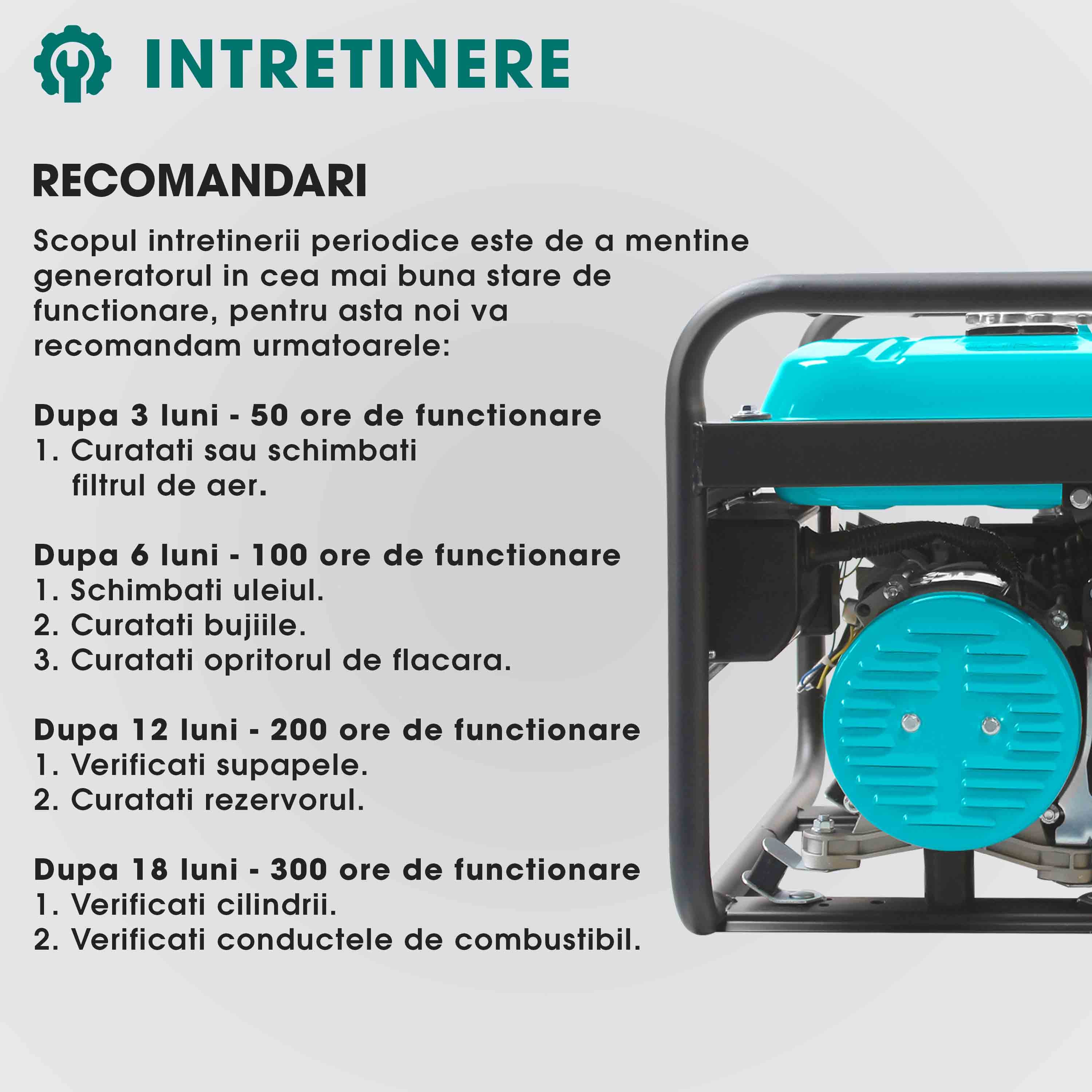 INTRETINERE

RECOMANDARI

Scopul intretinerii periodice este de a mentine generatorul in cea mai buna stare de functionare, pentru asta noi va recomandam urmatoarele:

Dupa 3 luni - 50 ore de functionare
1. Curatati sau schimbati filtrul de aer.

Dupa 6 luni - 100 ore de functionare
1. Schimbati uleiul.
2. Curatati bujiile.
3. Curatati opritorul de flacara.

Dupa 12 luni - 200 ore de functionare
1. Verificati supapele.
2. Curatati rezervorul.

Dupa 18 luni - 300 ore de functionare
1. Verificati cilindrii.
2. Verificati conductele de combustibil.